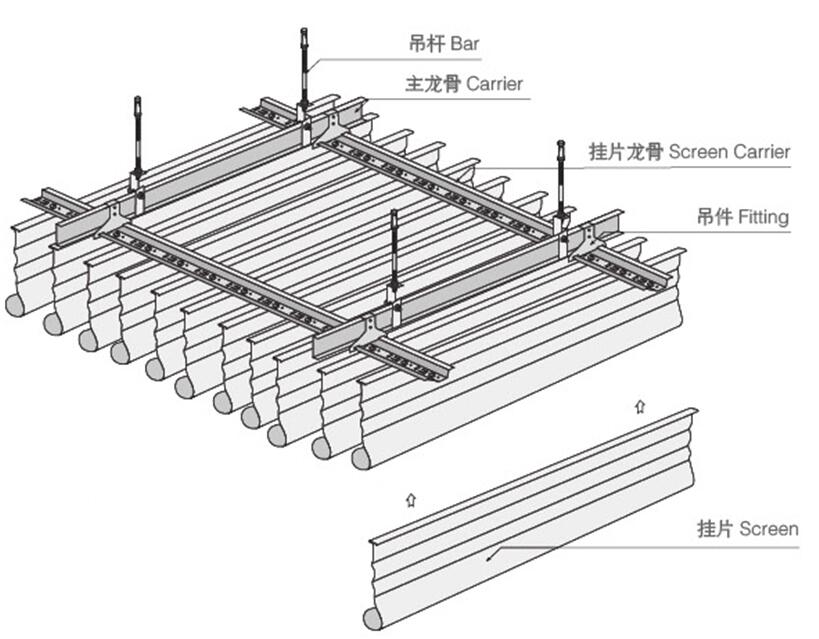 吊杆 Bar

主龙骨 Carrier

挂片龙骨 Screen Carrier

吊件 Fitting

挂片 Screen