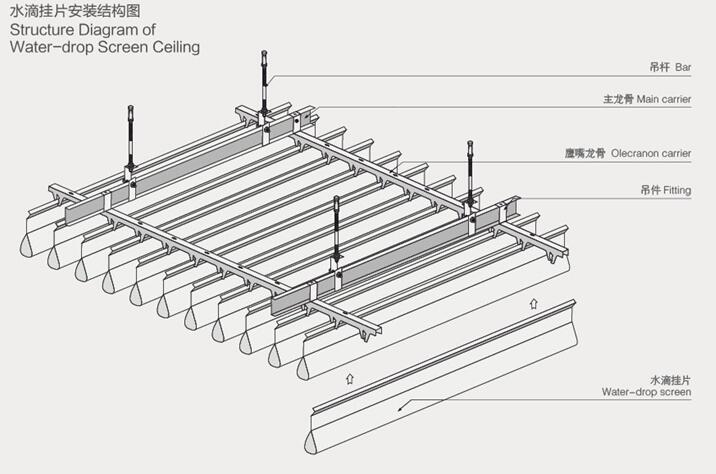 水滴挂片安装结构图
Structure Diagram of Water-drop Screen Ceiling

吊杆 Bar

主龙骨 Main carrier

鹰嘴龙骨 Olecranon carrier

吊件 Fitting

水滴挂片
Water-drop screen