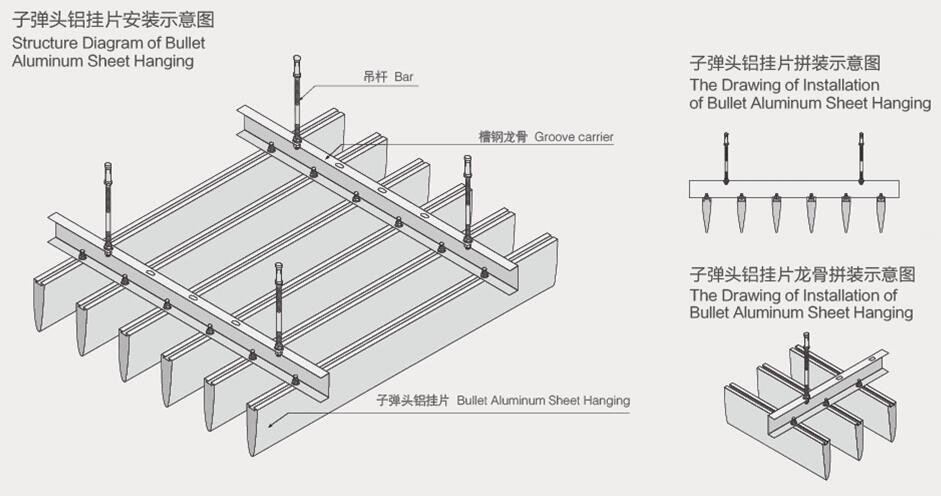 子弹头铝挂片安装示意图
Structure Diagram of Bullet Aluminum Sheet Hanging

吊杆 Bar

槽钢龙骨 Groove carrier

子弹头铝挂片 Bullet Aluminum Sheet Hanging

子弹头铝挂片拼装示意图
The Drawing of Installation of Bullet Aluminum Sheet Hanging

子弹头铝挂片龙骨拼装示意图
The Drawing of Installation of Bullet Aluminum Sheet Hanging