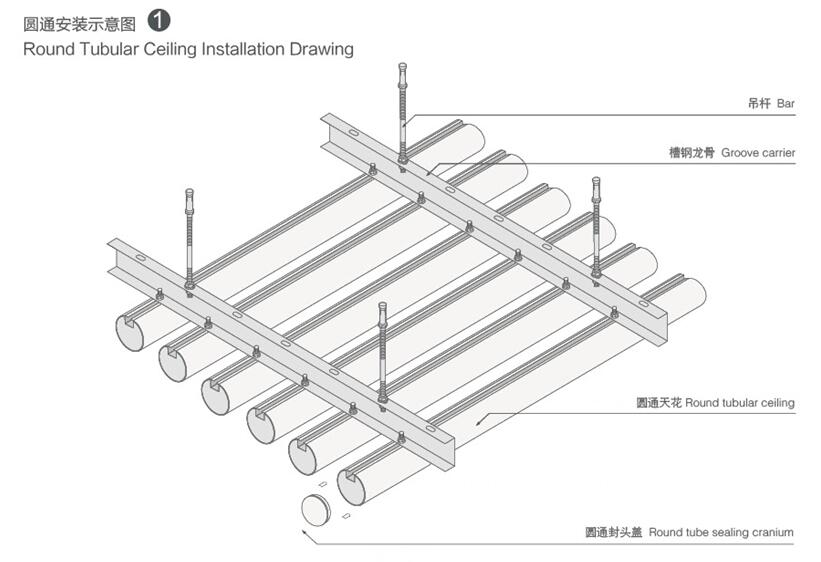 圆通安装示意图 1
Round Tubular Ceiling Installation Drawing

吊杆 Bar

槽钢龙骨 Groove carrier

圆通天花 Round tubular ceiling

圆通封头盖 Round tube sealing cranium