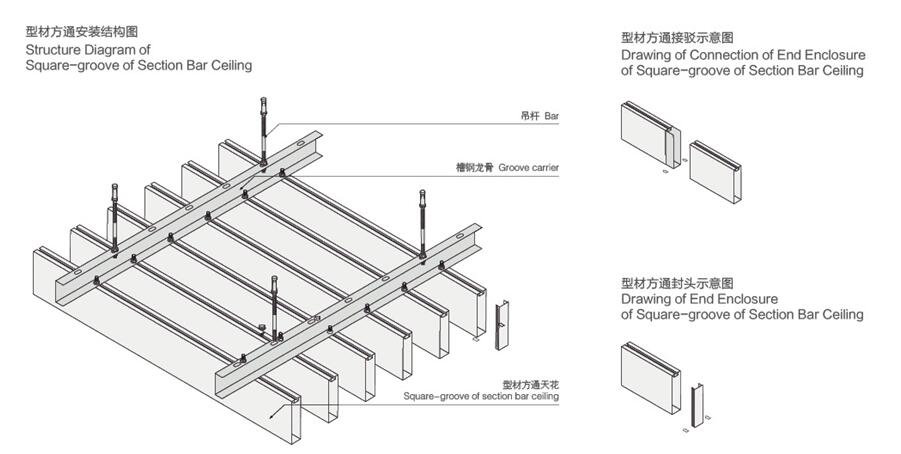 型材方通安装结构图
Structure Diagram of
Square-groove of Section Bar Ceiling

吊杆 Bar

槽钢龙骨 Groove carrier

型材方通天花
Square-groove of section bar ceiling

型材方通接驳示意图
Drawing of Connection of End Enclosure
of Square-groove of Section Bar Ceiling

型材方通封头示意图
Drawing of End Enclosure
of Square-groove of Section Bar Ceiling