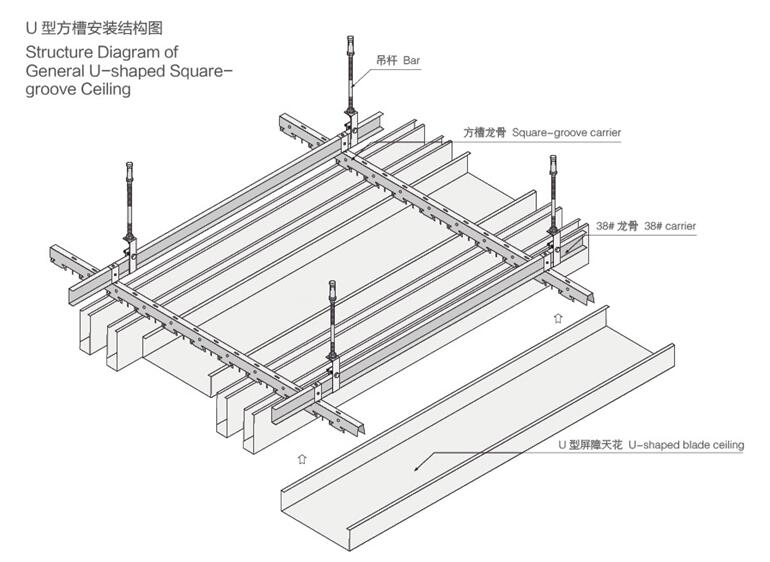 U 型方槽安装结构图
Structure Diagram of General U-shaped Square-groove Ceiling

吊杆 Bar

方槽龙骨 Square-groove carrier

38# 龙骨 38# carrier

U 型屏障天花 U-shaped blade ceiling