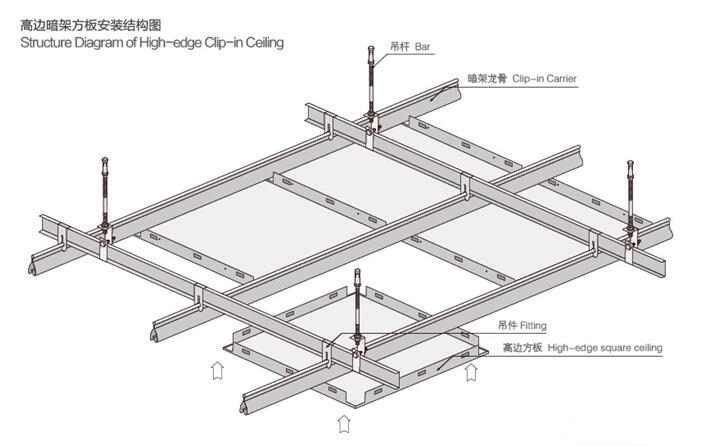 高边暗架方板安装结构图
Structure Diagram of High-edge Clip-in Ceiling

吊杆 Bar

暗架龙骨 Clip-in Carrier

吊件 Fitting

高边方板 High-edge square ceiling