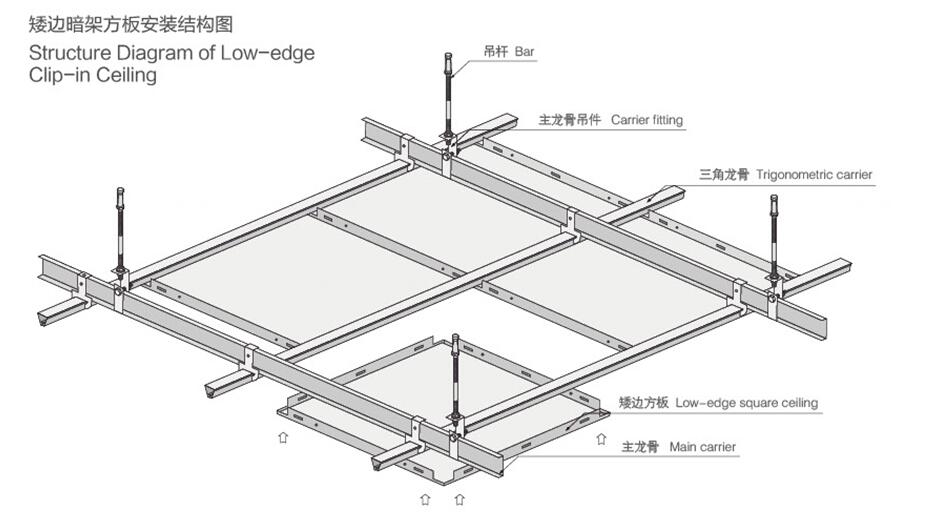 矮边暗架方板安装结构图

Structure Diagram of Low-edge Clip-in Ceiling

吊杆 Bar

主龙骨吊件 Carrier fitting

三角龙骨 Trigonometric carrier

矮边方板 Low-edge square ceiling

主龙骨 Main carrier