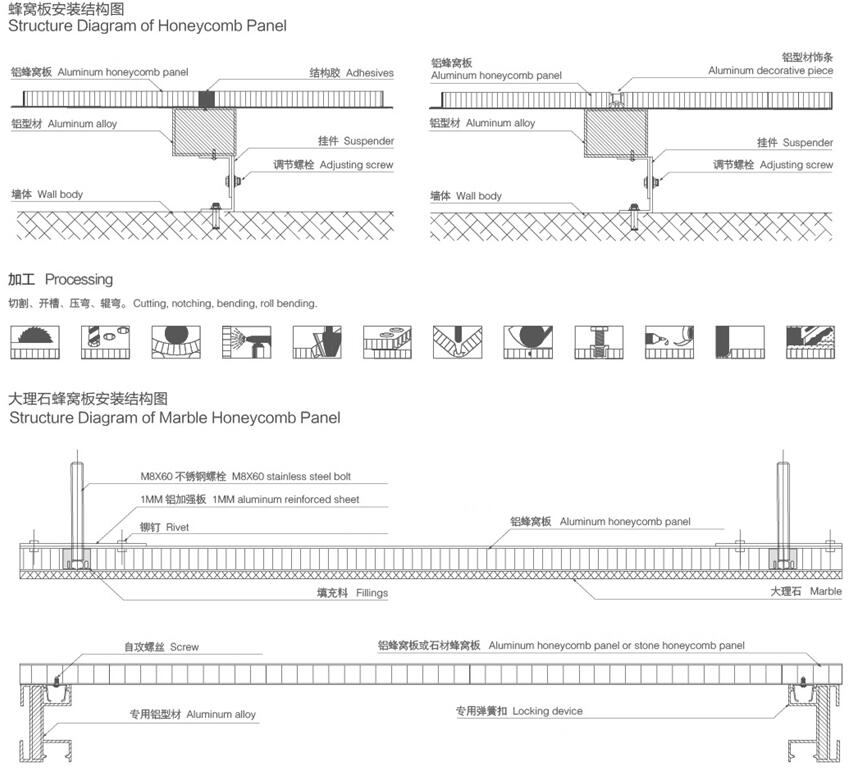 蜂窝板安装结构图
Structure Diagram of Honeycomb Panel

铝蜂窝板 Aluminum honeycomb panel
结构胶 Adhesives
铝型材 Aluminum alloy
挂件 Suspender
调节螺栓 Adjusting screw
墙体 Wall body

铝蜂窝板
Aluminum honeycomb panel
铝型材饰条
Aluminum decorative piece
铝型材 Aluminum alloy
挂件 Suspender
调节螺栓 Adjusting screw
墙体 Wall body

加工 Processing
切割、开槽、压弯、辊弯。Cutting, notching, bending, roll bending.

大理石蜂窝板安装结构图
Structure Diagram of Marble Honeycomb Panel

M8X60 不锈钢螺栓 M8X60 stainless steel bolt
1MM 铝加强板 1MM aluminum reinforced sheet
铆钉 Rivet
铝蜂窝板 Aluminum honeycomb panel
填充料 Fillings
大理石 Marble

自攻螺丝 Screw
铝蜂窝板或石材蜂窝板 Aluminum honeycomb panel or stone honeycomb panel
专用铝型材 Aluminum alloy
专用弹簧扣 Locking device