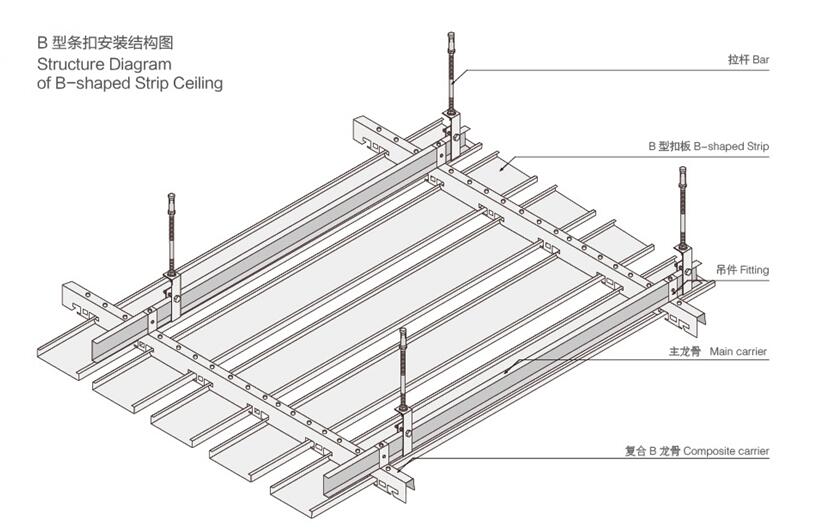 B 型条扣安装结构图
Structure Diagram of B-shaped Strip Ceiling

拉杆 Bar

B 型扣板 B-shaped Strip

吊件 Fitting

主龙骨 Main carrier

复合 B 龙骨 Composite carrier