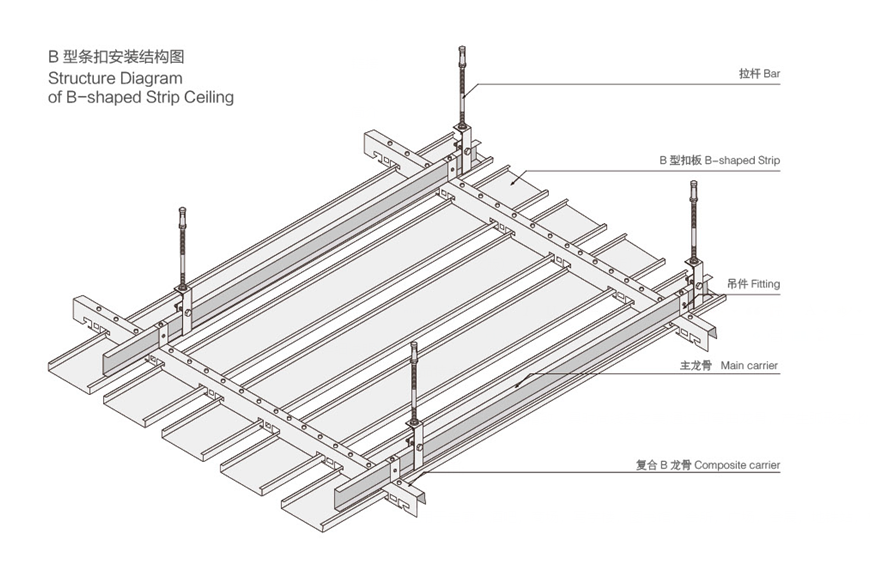 B 型条扣安装结构图
Structure Diagram
of B-shaped Strip Ceiling

拉杆 Bar

B 型扣板 B-shaped Strip

吊件 Fitting

主龙骨 Main carrier

复合 B 龙骨 Composite carrier