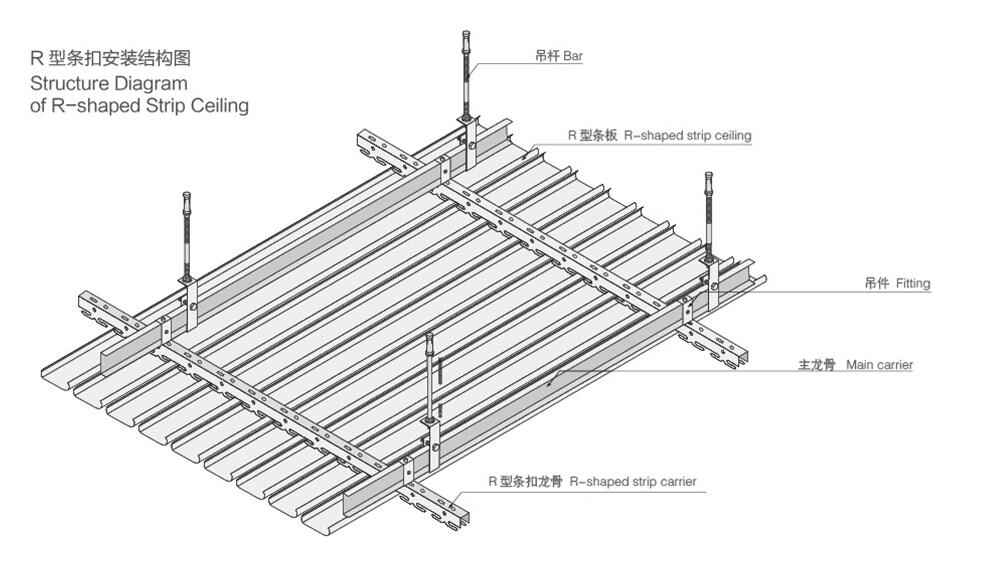 R 型条扣安装结构图
Structure Diagram of R-shaped Strip Ceiling

吊杆 Bar

R 型条板 R-shaped strip ceiling

吊件 Fitting

主龙骨 Main carrier

R 型条扣龙骨 R-shaped strip carrier