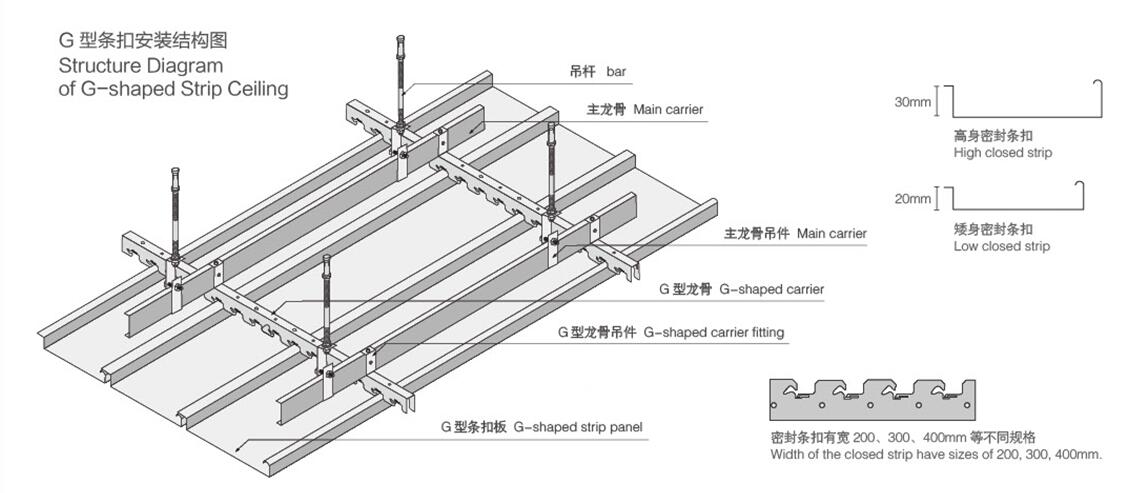 G 型条扣安装结构图
Structure Diagram
of G-shaped Strip Ceiling

吊杆 bar

主龙骨 Main carrier

主龙骨吊件 Main carrier

G 型龙骨 G-shaped carrier

G 型龙骨吊件 G-shaped carrier fitting

G 型条扣板 G-shaped strip panel

30mm

高身密封条扣
High closed strip

20mm

矮身密封条扣
Low closed strip

密封条扣有宽 200、300、400mm 等不同规格
Width of the closed strip have sizes of 200, 300, 400mm.