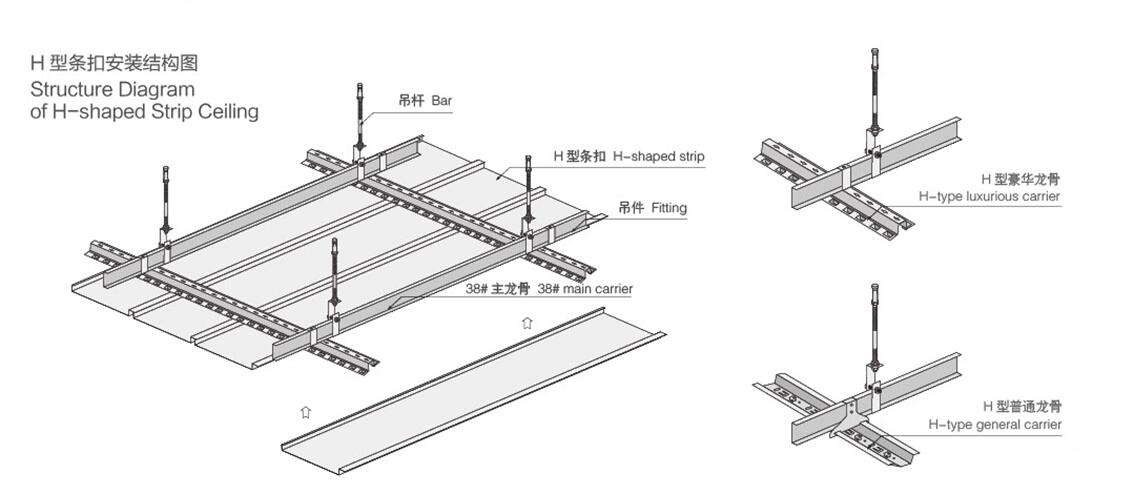 H 型条扣安装结构图
Structure Diagram of H-shaped Strip Ceiling

吊杆 Bar

H 型条扣 H-shaped strip

吊件 Fitting

38# 主龙骨 38# main carrier

H 型豪华龙骨
H-type luxurious carrier

H 型普通龙骨
H-type general carrier