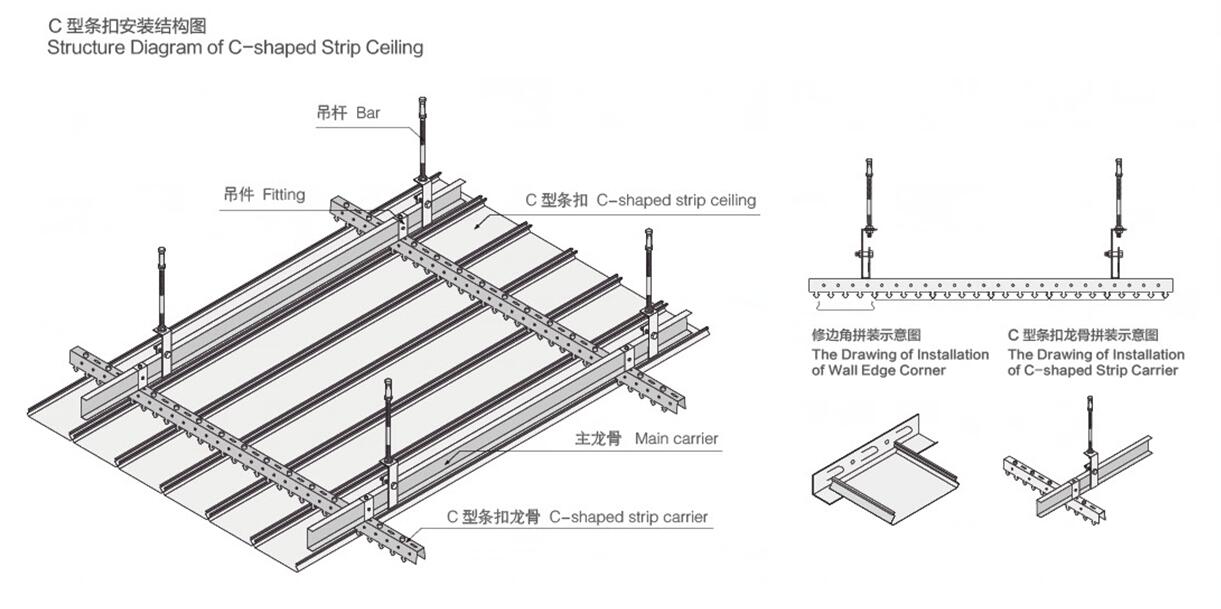 C 型条扣安装结构图
Structure Diagram of C-shaped Strip Ceiling

吊杆 Bar

吊件 Fitting

C 型条扣 C-shaped strip ceiling

主龙骨 Main carrier

C 型条扣龙骨 C-shaped strip carrier

修边角拼装示意图
The Drawing of Installation of Wall Edge Corner

C 型条扣龙骨拼装示意图
The Drawing of Installation of C-shaped Strip Carrier